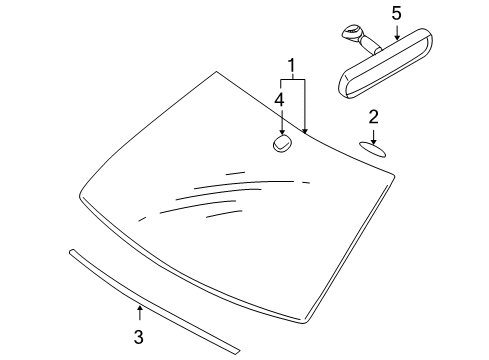 5
1
4
2
3